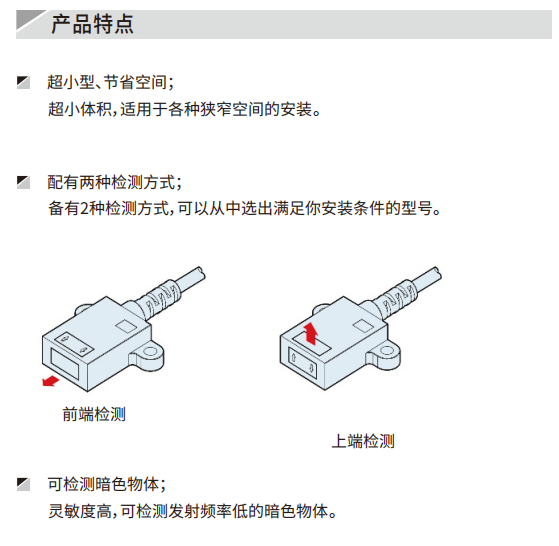 产品特点

超小型、节省空间；
超小体积，适用于各种狭窄空间的安装。

配有两种检测方式；
备有2种检测方式，可以从中选出满足你安装条件的型号。

前端检测

上端检测

可检测暗色物体；
灵敏度高，可检测发射频率低的暗色物体。